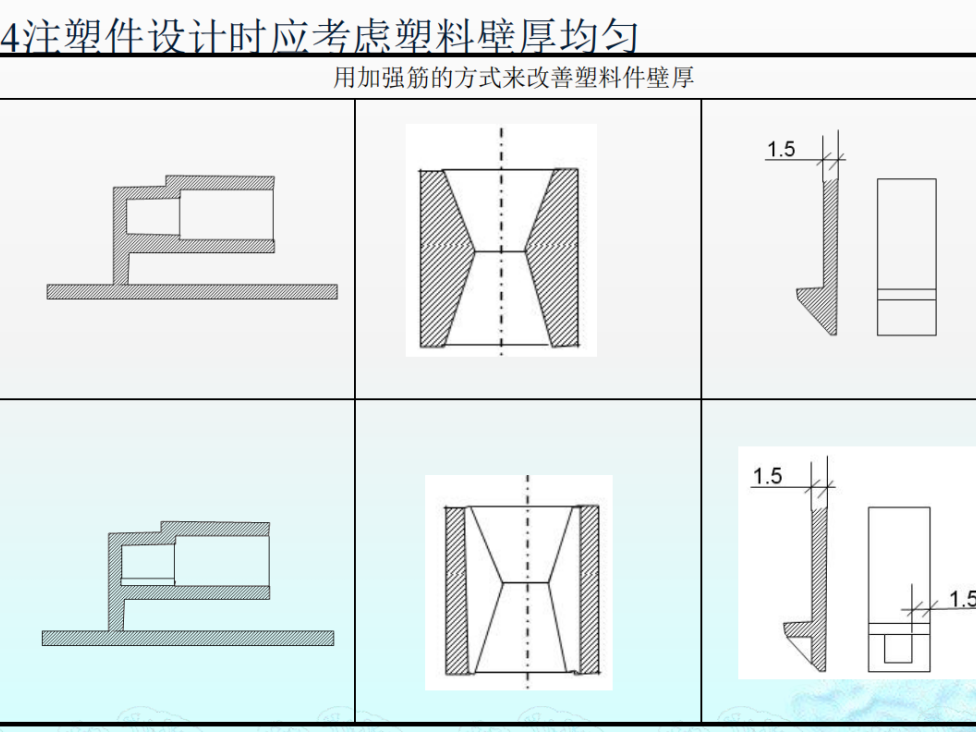 4注塑件设计时应考虑塑料壁厚均匀

用加强筋的方式来改善塑料件壁厚

1.5

1.5

1.5