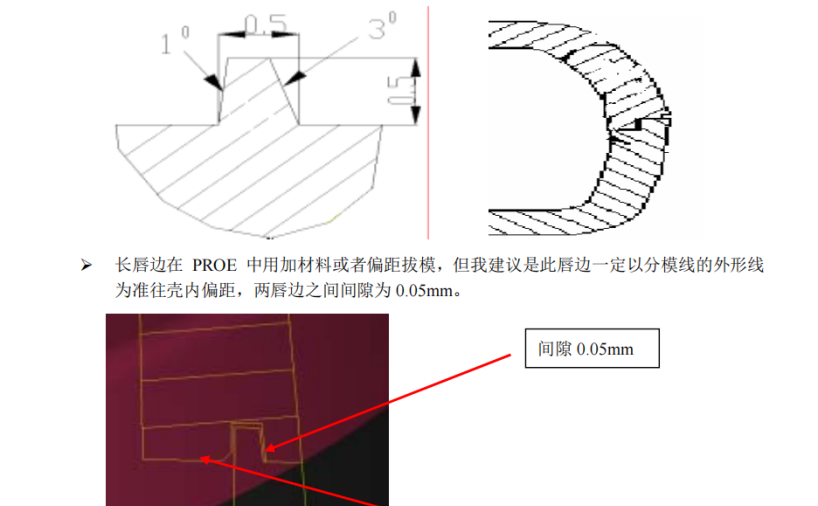 $1^0$

0.5

$3^0$

0.5

➢ 长唇边在 PROE 中用加材料或者偏距拔模，但我建议是此唇边一定以分模线的外形线为准往壳内偏距，两唇边之间间隙为 0.05mm。

间隙 0.05mm