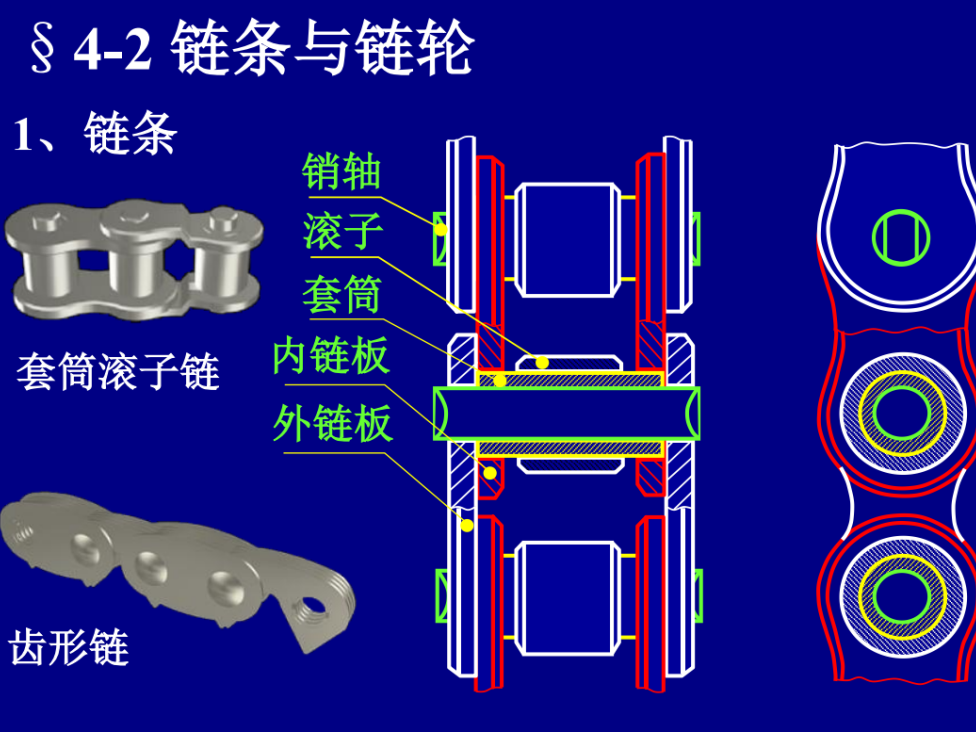 § 4-2 链条与链轮

1、链条

套筒滚子链

齿形链

销轴

滚子

套筒

内链板

外链板