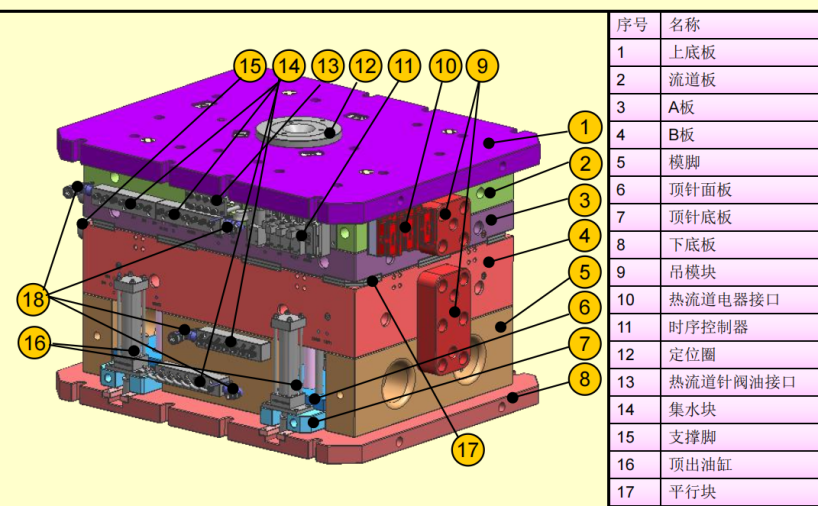 15 14 13 12 11 10 9

1
2
3
4
5
6
7
8

18
16
17

| 序号 | 名称 |
|---|---|
| 1 | 上底板 |
| 2 | 流道板 |
| 3 | A板 |
| 4 | B板 |
| 5 | 模脚 |
| 6 | 顶针面板 |
| 7 | 顶针底板 |
| 8 | 下底板 |
| 9 | 吊模块 |
| 10 | 热流道电器接口 |
| 11 | 时序控制器 |
| 12 | 定位圈 |
| 13 | 热流道针阀油接口 |
| 14 | 集水块 |
| 15 | 支撑脚 |
| 16 | 顶出油缸 |
| 17 | 平行块 |