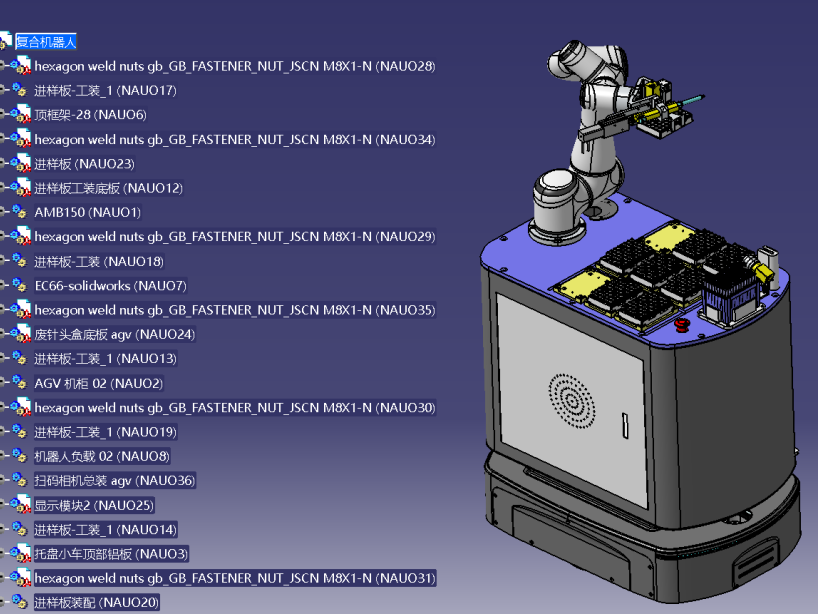 复合机器人
hexagon weld nuts gb_GB_FASTENER_NUT_JSCN M8X1-N (NAUO28)
进样板-工装_1 (NAUO17)
顶框架-28 (NAUO6)
hexagon weld nuts gb_GB_FASTENER_NUT_JSCN M8X1-N (NAUO34)
进样板 (NAUO23)
进样板工装底板 (NAUO12)
AMB150 (NAUO1)
hexagon weld nuts gb_GB_FASTENER_NUT_JSCN M8X1-N (NAUO29)
进样板-工装 (NAUO18)
EC66-solidworks (NAUO7)
hexagon weld nuts gb_GB_FASTENER_NUT_JSCN M8X1-N (NAUO35)
废针头盒底板 agv (NAUO24)
进样板-工装_1 (NAUO13)
AGV 机柜 02 (NAUO2)
hexagon weld nuts gb_GB_FASTENER_NUT_JSCN M8X1-N (NAUO30)
进样板-工装_1 (NAUO19)
机器人负载 02 (NAUO8)
扫码相机总装 agv (NAUO36)
显示模块2 (NAUO25)
进样板-工装_1 (NAUO14)
托盘小车顶部铝板 (NAUO3)
hexagon weld nuts gb_GB_FASTENER_NUT_JSCN M8X1-N (NAUO31)
进样板装配 (NAUO20)