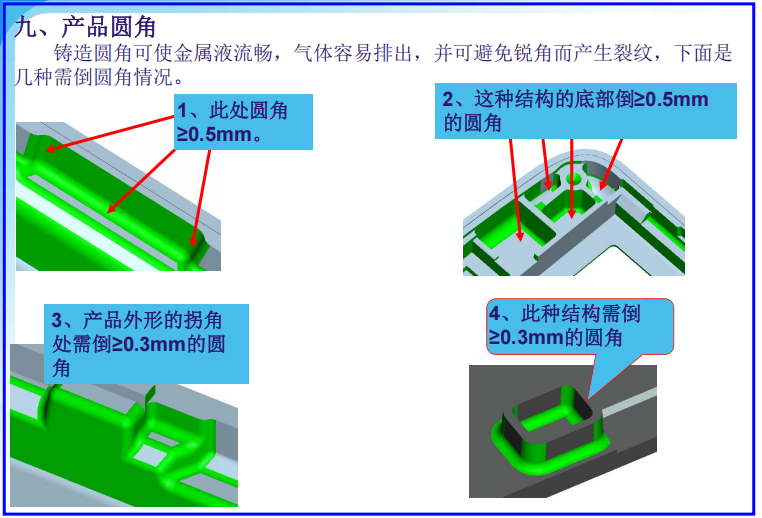 九、产品圆角

铸造圆角可使金属液流畅，气体容易排出，并可避免锐角而产生裂纹，下面是几种需倒圆角情况。

1、此处圆角≥0.5mm。

2、这种结构的底部倒≥0.5mm的圆角

3、产品外形的拐角处需倒≥0.3mm的圆角

4、此种结构需倒≥0.3mm的圆角