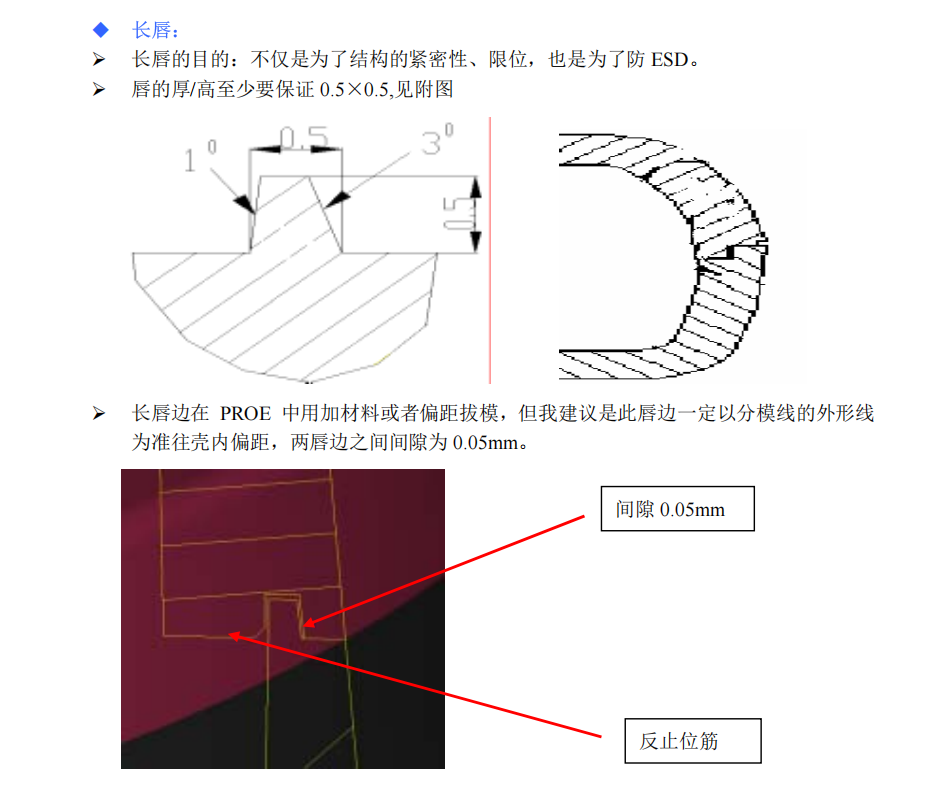 ◆ 长唇：

➢ 长唇的目的：不仅是为了结构的紧密性、限位，也是为了防 ESD。

➢ 唇的厚/高至少要保证 0.5×0.5,见附图

$1^0$

0.5

$3^0$

0.5

➢ 长唇边在 PROE 中用加材料或者偏距拔模，但我建议是此唇边一定以分模线的外形线为准往壳内偏距，两唇边之间间隙为 0.05mm。

间隙 0.05mm

反止位筋