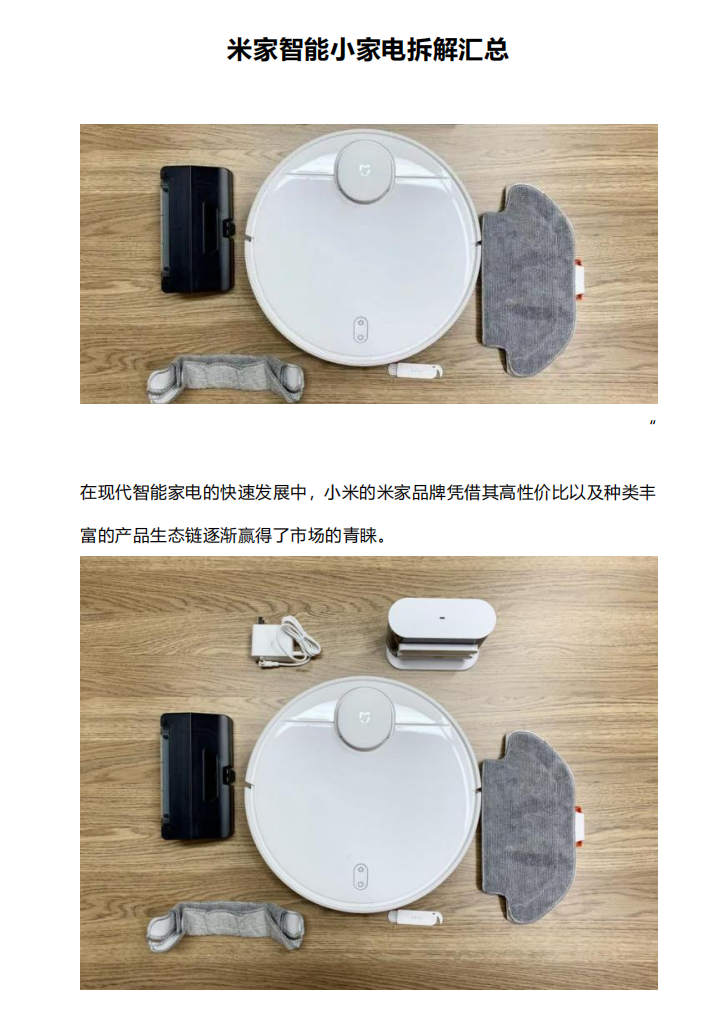 米家智能小家电拆解汇总

"

在现代智能家电的快速发展中，小米的米家品牌凭借其高性价比以及种类丰富的产品生态链逐渐赢得了市场的青睐。