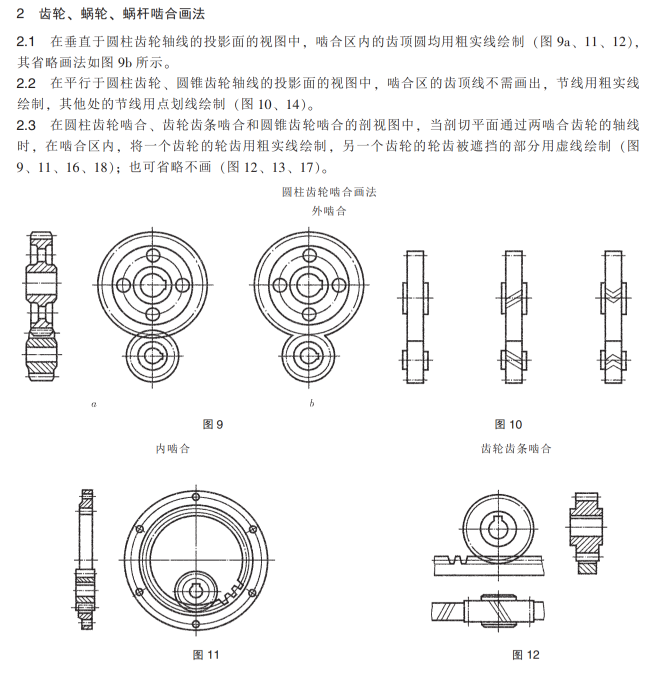 2 齿轮、蜗轮、蜗杆啮合画法

2.1 在垂直于圆柱齿轮轴线的投影面的视图中，啮合区内的齿顶圆均用粗实线绘制（图 9a、11、12），其省略画法如图 9b 所示。

2.2 在平行于圆柱齿轮、圆锥齿轮轴线的投影面的视图中，啮合区的齿顶线不需画出，节线用粗实线绘制，其他处的节线用点划线绘制（图 10、14）。

2.3 在圆柱齿轮啮合、齿轮齿条啮合和圆锥齿轮啮合的剖视图中，当剖切平面通过两啮合齿轮的轴线时，在啮合区内，将一个齿轮的轮齿用粗实线绘制，另一个齿轮的轮齿被遮挡的部分用虚线绘制（图 9、11、16、18）；也可省略不画（图 12、13、17）。

圆柱齿轮啮合画法

外啮合

a

b

图 9

图 10

内啮合

齿轮齿条啮合

图 11

图 12