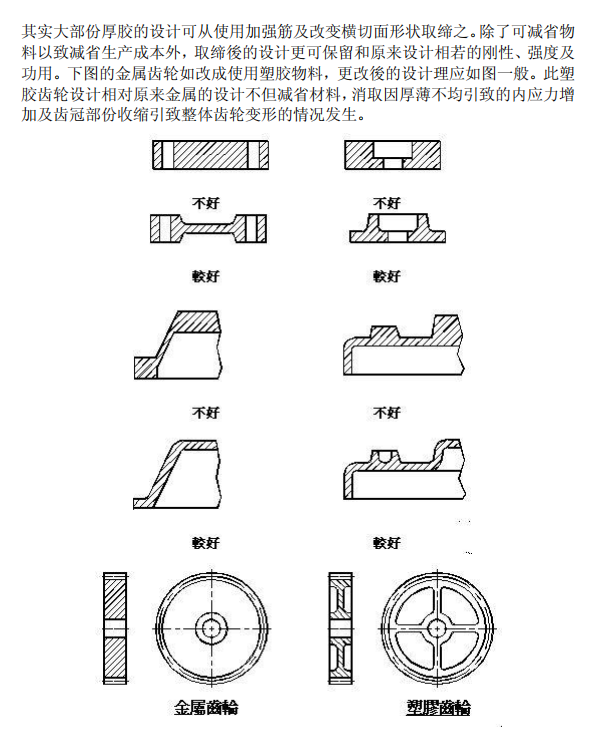 其实大部份厚胶的设计可从使用加强筋及改变横切面形状取缔之。除了可减省物料以致减省生产成本外，取缔後的设计更可保留和原来设计相若的刚性、强度及功用。下图的金属齿轮如改成使用塑胶物料，更改後的设计理应如图一般。此塑胶齿轮设计相对原来金属的设计不但减省材料，消取因厚薄不均引致的内应力增加及齿冠部份收缩引致整体齿轮变形的情况发生。

不好

不好

較好

較好

不好

不好

較好

較好

金屬齒輪

塑膠齒輪