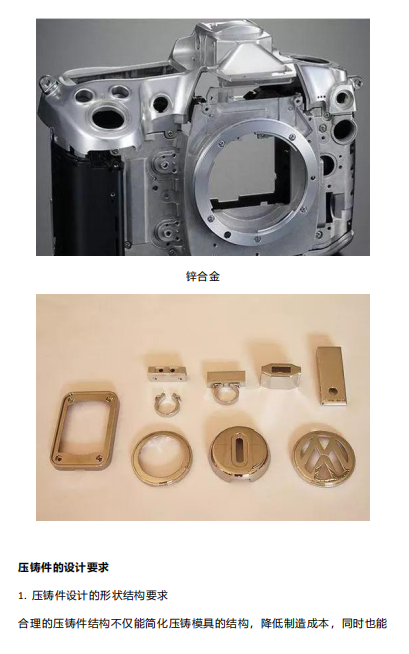 锌合金

压铸件的设计要求

1. 压铸件设计的形状结构要求

合理的压铸件结构不仅能简化压铸模具的结构，降低制造成本，同时也能