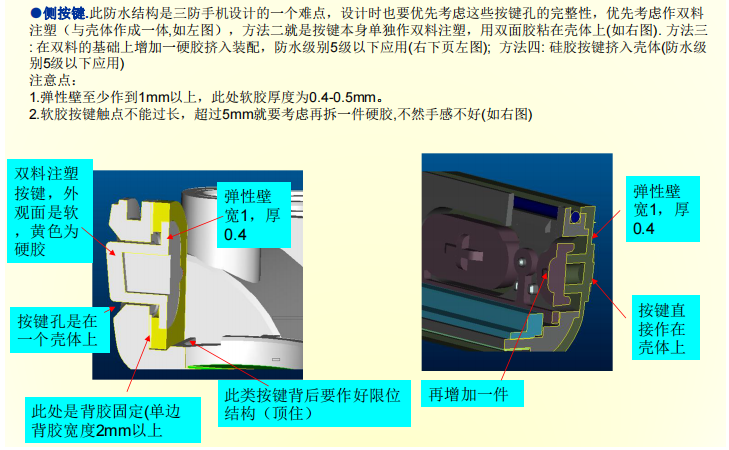 ●侧按键.此防水结构是三防手机设计的一个难点，设计时也要优先考虑这些按键孔的完整性，优先考虑作双料注塑（与壳体作成一体,如左图），方法二就是按键本身单独作双料注塑，用双面胶粘在壳体上(如右图). 方法三: 在双料的基础上增加一硬胶挤入装配，防水级别5级以下应用(右下页左图); 方法四: 硅胶按键挤入壳体(防水级别5级以下应用)
注意点：
1.弹性壁至少作到1mm以上，此处软胶厚度为0.4-0.5mm。
2.软胶按键触点不能过长，超过5mm就要考虑再拆一件硬胶,不然手感不好(如右图)

双料注塑按键，外观面是软，黄色为硬胶

弹性壁宽1，厚0.4

按键孔是在一个壳体上

此处是背胶固定(单边背胶宽度2mm以上

此类按键背后要作好限位结构（顶住）

弹性壁宽1，厚0.4

按键直接作在壳体上

再增加一件