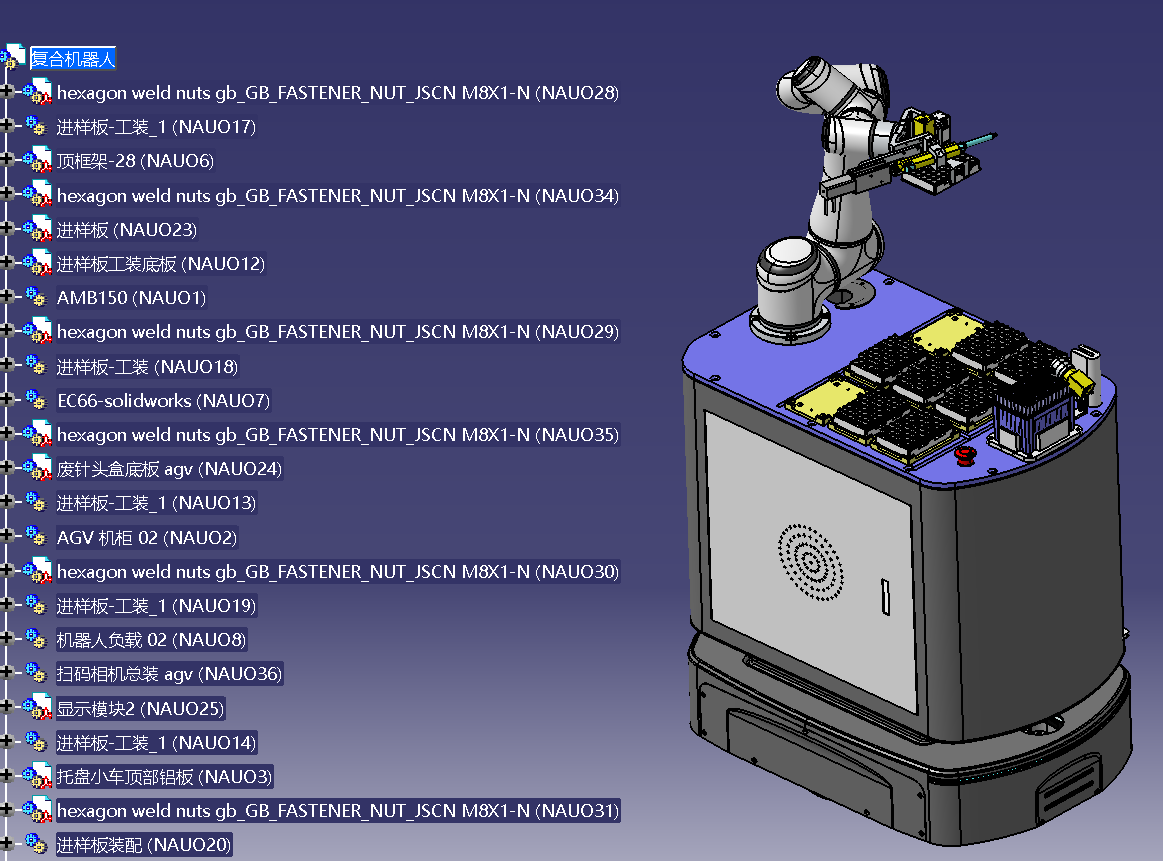 复合机器人
hexagon weld nuts gb_GB_FASTENER_NUT_JSCN M8X1-N (NAUO28)
进样板-工装_1 (NAUO17)
顶框架-28 (NAUO6)
hexagon weld nuts gb_GB_FASTENER_NUT_JSCN M8X1-N (NAUO34)
进样板 (NAUO23)
进样板工装底板 (NAUO12)
AMB150 (NAUO1)
hexagon weld nuts gb_GB_FASTENER_NUT_JSCN M8X1-N (NAUO29)
进样板-工装 (NAUO18)
EC66-solidworks (NAUO7)
hexagon weld nuts gb_GB_FASTENER_NUT_JSCN M8X1-N (NAUO35)
废针头盒底板 agv (NAUO24)
进样板-工装_1 (NAUO13)
AGV 机柜 02 (NAUO2)
hexagon weld nuts gb_GB_FASTENER_NUT_JSCN M8X1-N (NAUO30)
进样板-工装_1 (NAUO19)
机器人负载 02 (NAUO8)
扫码相机总装 agv (NAUO36)
显示模块2 (NAUO25)
进样板-工装_1 (NAUO14)
托盘小车顶部铝板 (NAUO3)
hexagon weld nuts gb_GB_FASTENER_NUT_JSCN M8X1-N (NAUO31)
进样板装配 (NAUO20)