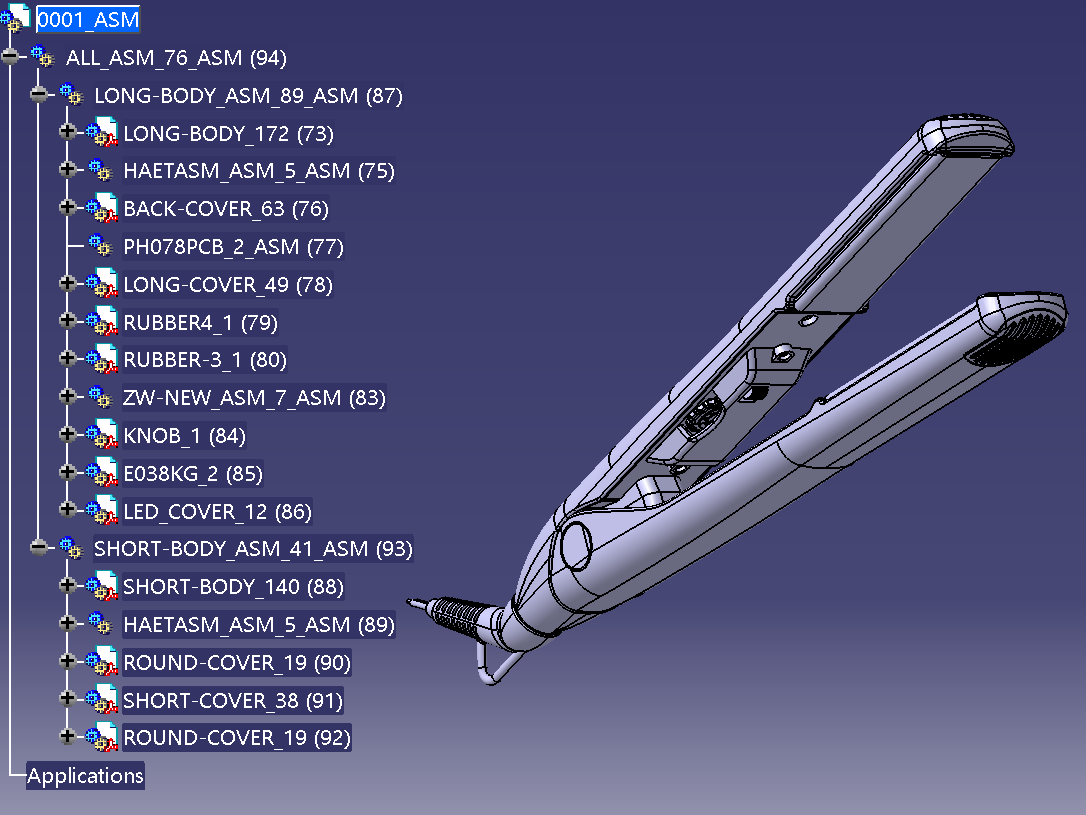 0001_ASM
ALL_ASM_76_ASM (94)
LONG-BODY_ASM_89_ASM (87)
LONG-BODY_172 (73)
HAETASM_ASM_5_ASM (75)
BACK-COVER_63 (76)
PH078PCB_2_ASM (77)
LONG-COVER_49 (78)
RUBBER4_1 (79)
RUBBER-3_1 (80)
ZW-NEW_ASM_7_ASM (83)
KNOB_1 (84)
E038KG_2 (85)
LED_COVER_12 (86)
SHORT-BODY_ASM_41_ASM (93)
SHORT-BODY_140 (88)
HAETASM_ASM_5_ASM (89)
ROUND-COVER_19 (90)
SHORT-COVER_38 (91)
ROUND-COVER_19 (92)
Applications